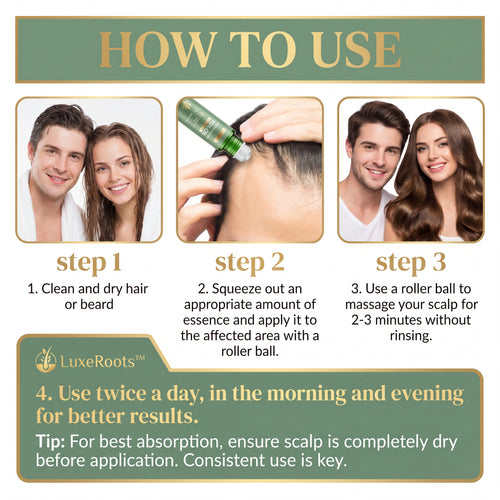 HOW TO USE

step 1
1. Clean and dry hair or beard

step 2
2. Squeeze out an appropriate amount of essence and apply it to the affected area with a roller ball.

step 3
3. Use a roller ball to massage your scalp for 2-3 minutes without rinsing.

LuxeRoots™

4. Use twice a day, in the morning and evening for better results.

Tip: For best absorption, ensure scalp is completely dry before application. Consistent use is key.