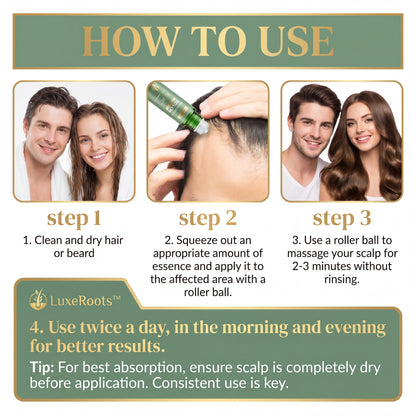 HOW TO USE

step 1
1. Clean and dry hair or beard

step 2
2. Squeeze out an appropriate amount of essence and apply it to the affected area with a roller ball.

step 3
3. Use a roller ball to massage your scalp for 2-3 minutes without rinsing.

LuxeRoots™

4. Use twice a day, in the morning and evening for better results.

Tip: For best absorption, ensure scalp is completely dry before application. Consistent use is key.